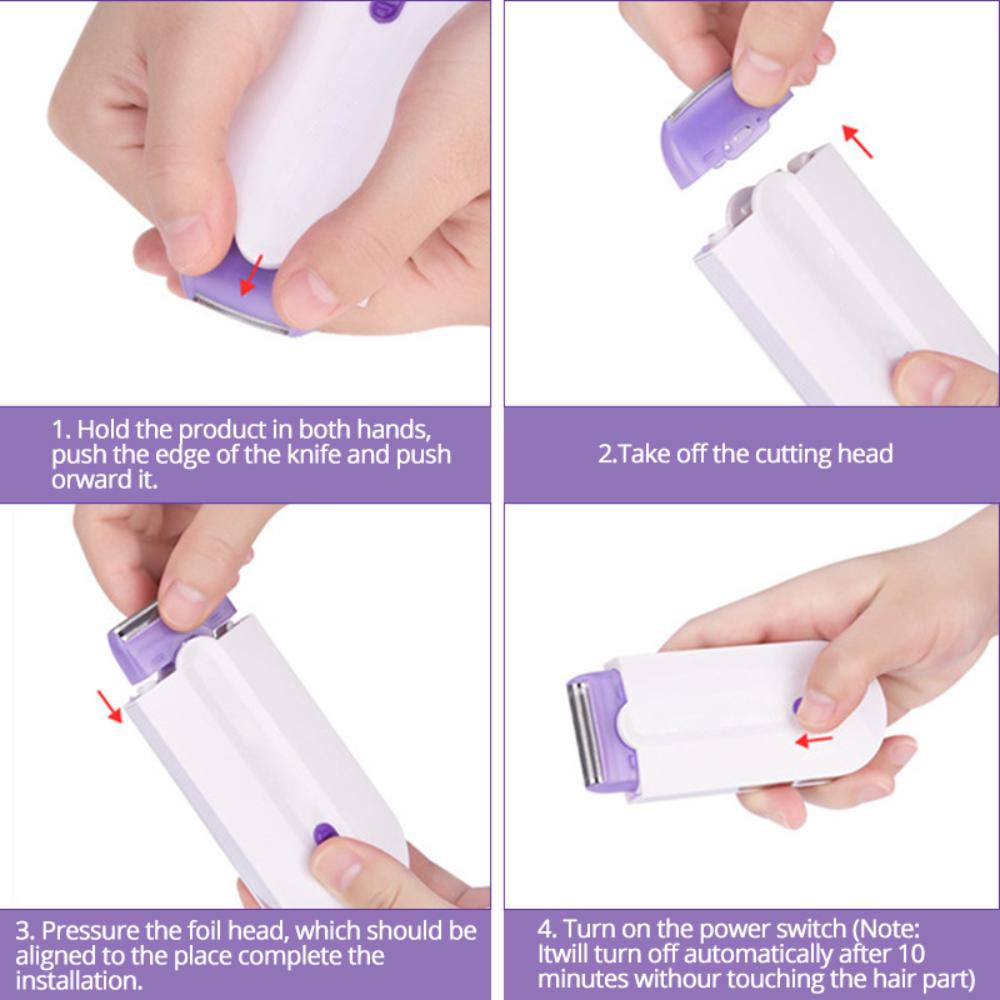 1. Hold the product in both hands, push the edge of the knife and push orward it.

2.Take off the cutting head

3. Pressure the foil head, which should be aligned to the place complete the installation.

4. Turn on the power switch (Note: Itwill turn off automatically after 10 minutes withour touching the hair part)